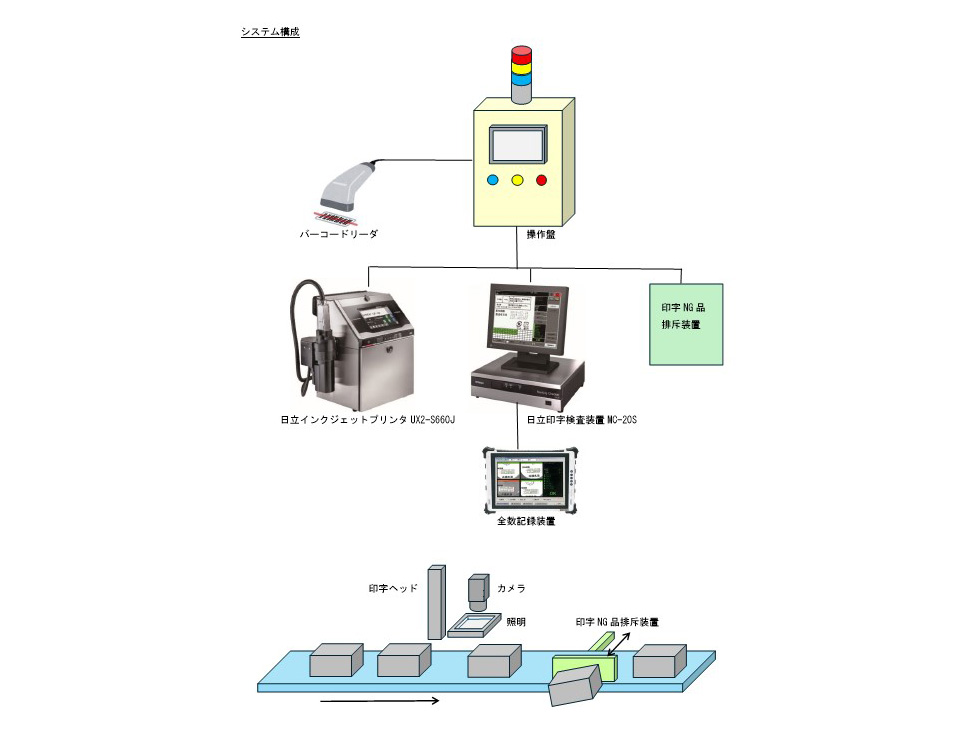 システム構成

バーコードリーダ

操作盤

印字 NG 品
排斥装置

日立インクジェットプリンタ UX2-S660J

日立印字検査装置 MC-20S

全数記録装置

印字ヘッド

カメラ

照明

印字 NG 品排斥装置